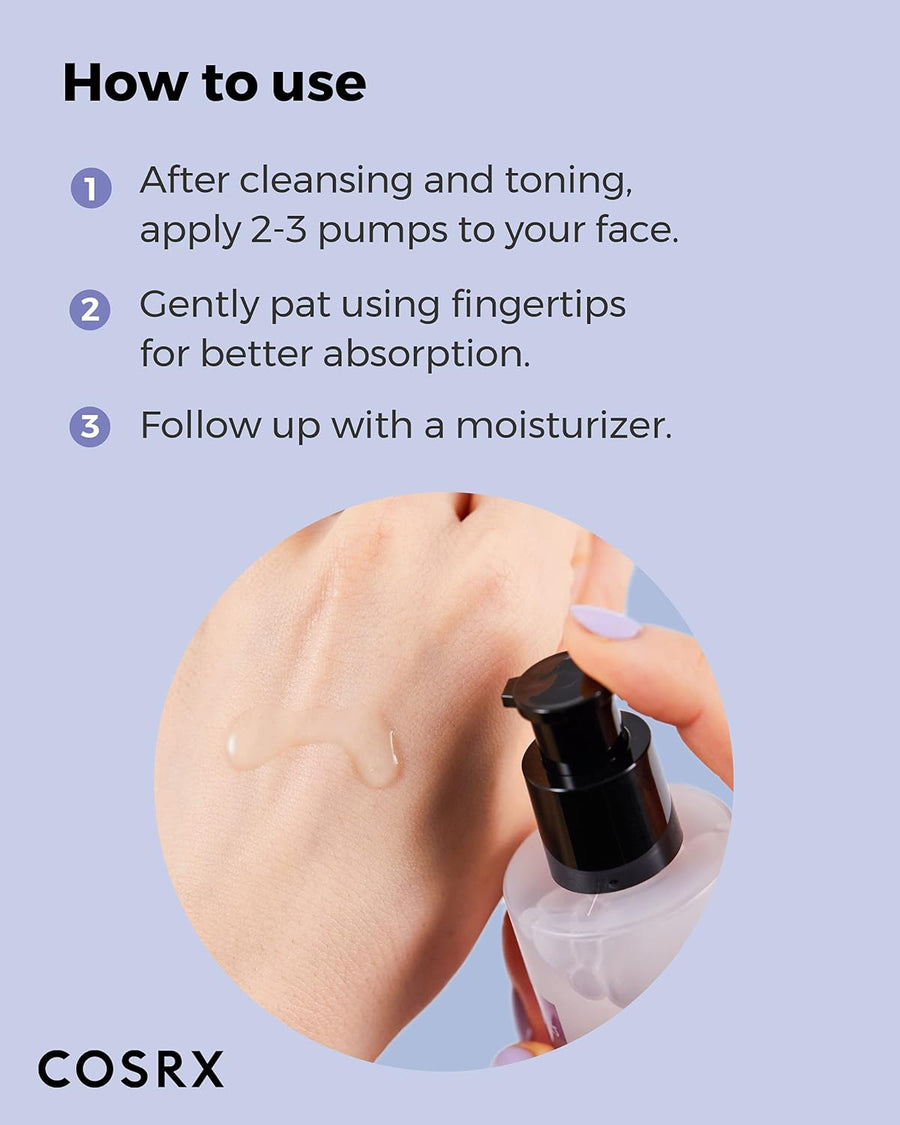 How to use

1 After cleansing and toning, apply 2-3 pumps to your face.

2 Gently pat using fingertips for better absorption.

3 Follow up with a moisturizer.

COSRX